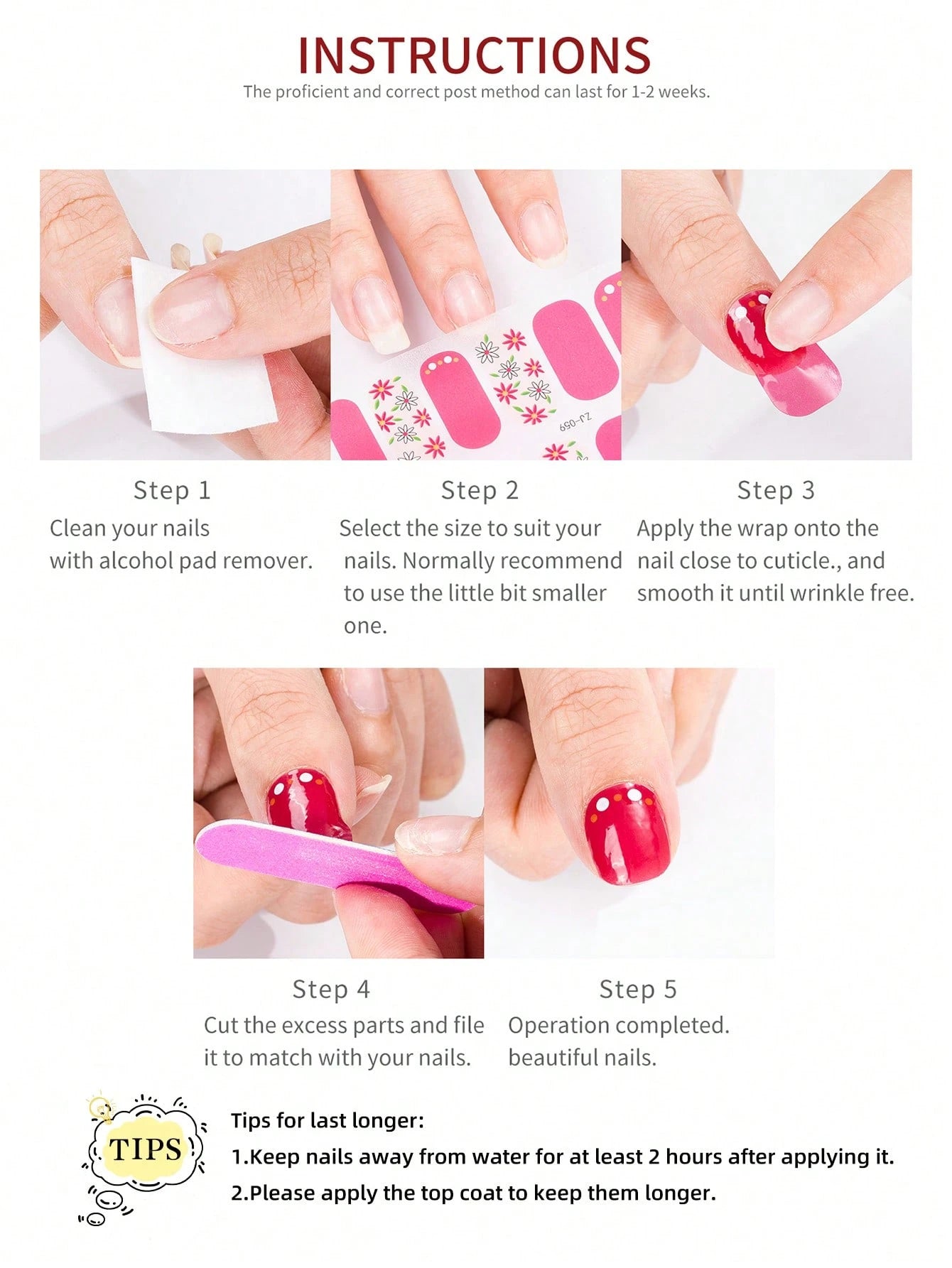 INSTRUCTIONS
The proficient and correct post method can last for 1-2 weeks.

ZJ-059

Step 1
Clean your nails with alcohol pad remover.

Step 2
Select the size to suit your nails. Normally recommend to use the little bit smaller one.

Step 3
Apply the wrap onto the nail close to cuticle., and smooth it until wrinkle free.

Step 4
Cut the excess parts and file it to match with your nails.

Step 5
Operation completed. beautiful nails.

TIPS

Tips for last longer:
1.Keep nails away from water for at least 2 hours after applying it.
2.Please apply the top coat to keep them longer.