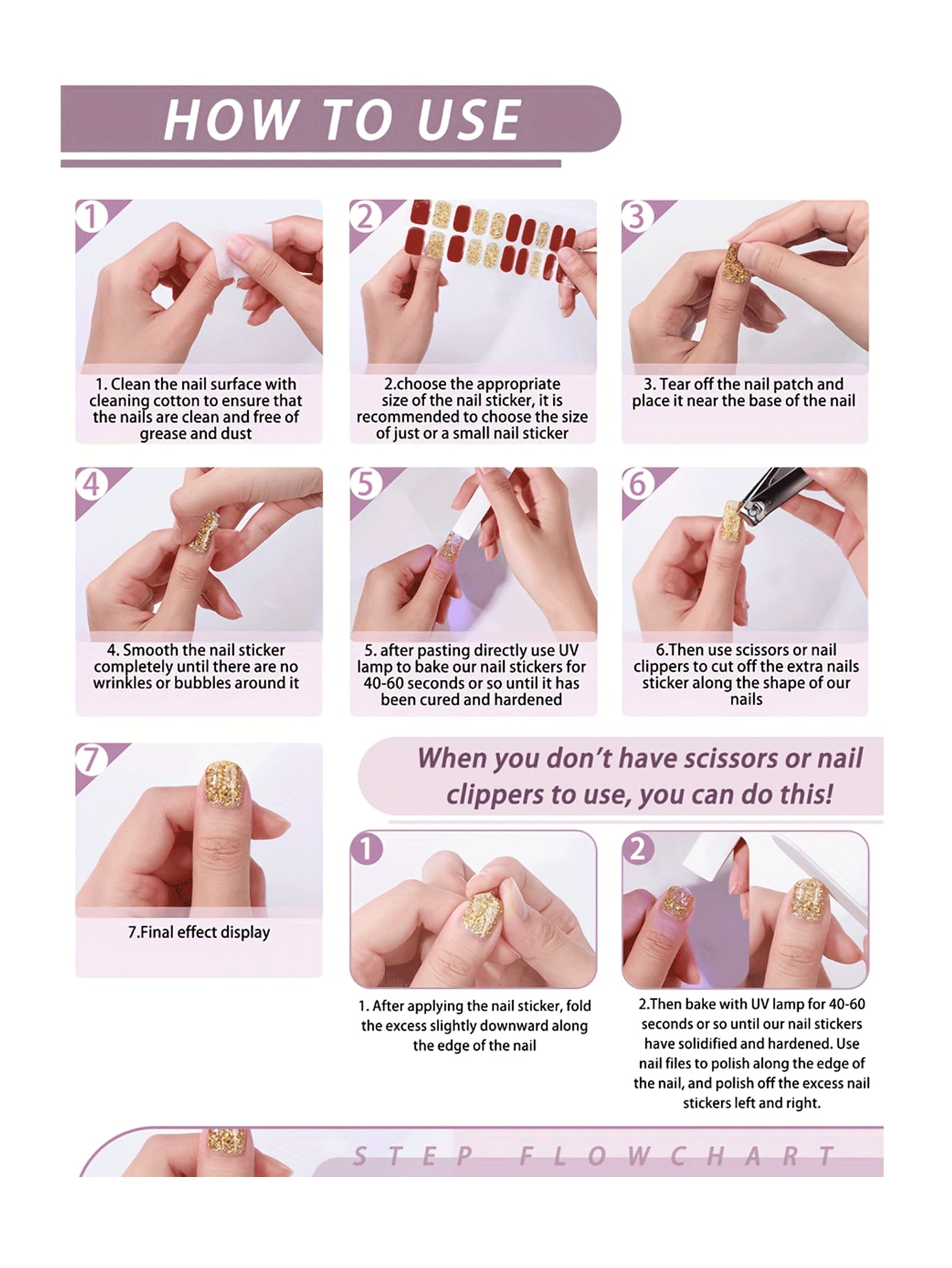 HOW TO USE

1

1. Clean the nail surface with cleaning cotton to ensure that the nails are clean and free of grease and dust

2

2.choose the appropriate size of the nail sticker, it is recommended to choose the size of just or a small nail sticker

3

3. Tear off the nail patch and place it near the base of the nail

4

4. Smooth the nail sticker completely until there are no wrinkles or bubbles around it

5

5. after pasting directly use UV lamp to bake our nail stickers for 40-60 seconds or so until it has been cured and hardened

6

6.Then use scissors or nail clippers to cut off the extra nails sticker along the shape of our nails

7

7.Final effect display

When you don't have scissors or nail clippers to use, you can do this!

1

1. After applying the nail sticker, fold the excess slightly downward along the edge of the nail

2

2.Then bake with UV lamp for 40-60 seconds or so until our nail stickers have solidified and hardened. Use nail files to polish along the edge of the nail, and polish off the excess nail stickers left and right.

STEP FLOWCHART