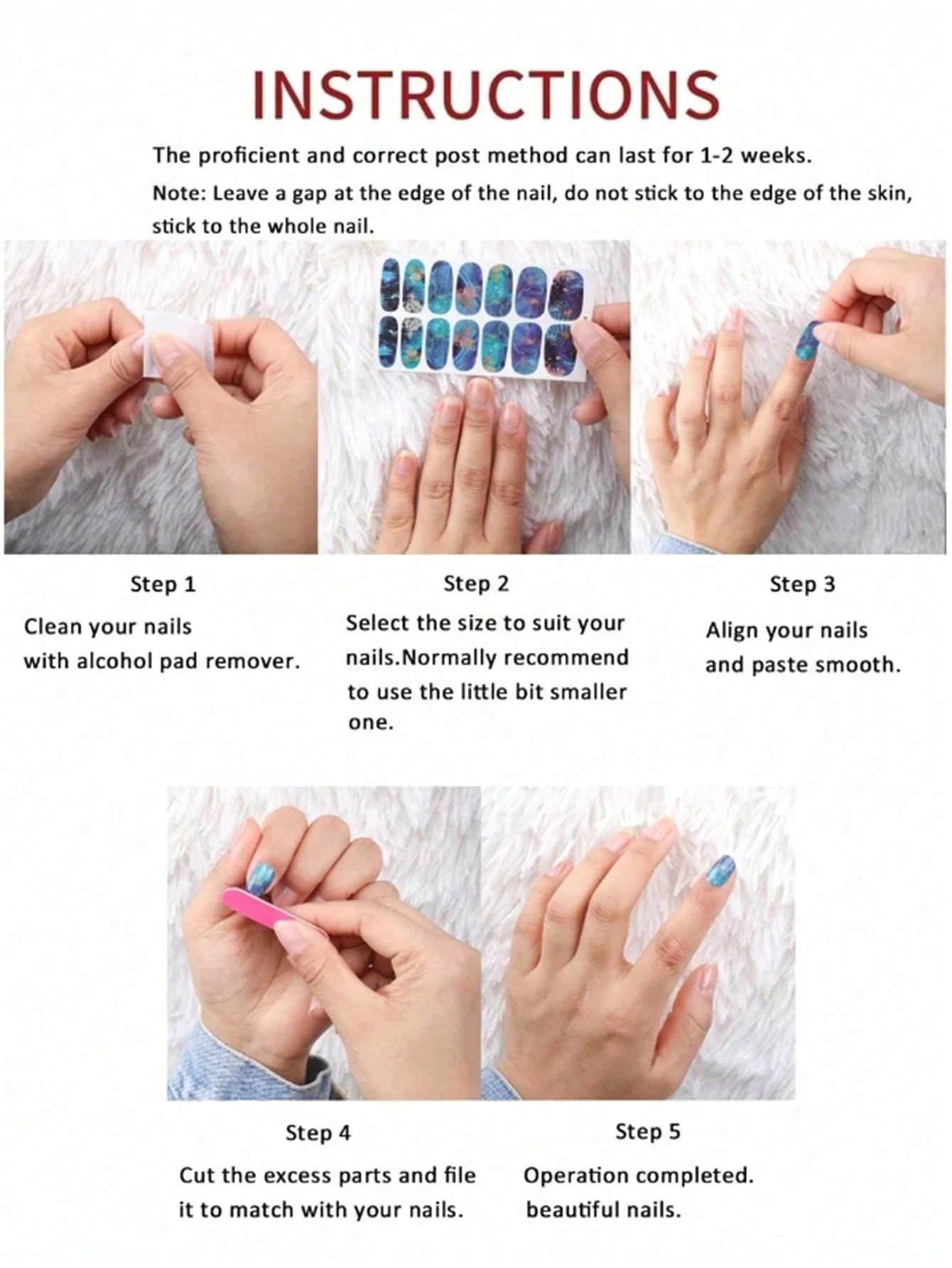 INSTRUCTIONS

The proficient and correct post method can last for 1-2 weeks.

Note: Leave a gap at the edge of the nail, do not stick to the edge of the skin, stick to the whole nail.

Step 1

Clean your nails with alcohol pad remover.

Step 2

Select the size to suit your nails.Normally recommend to use the little bit smaller one.

Step 3

Align your nails and paste smooth.

Step 4

Cut the excess parts and file it to match with your nails.

Step 5

Operation completed. beautiful nails.