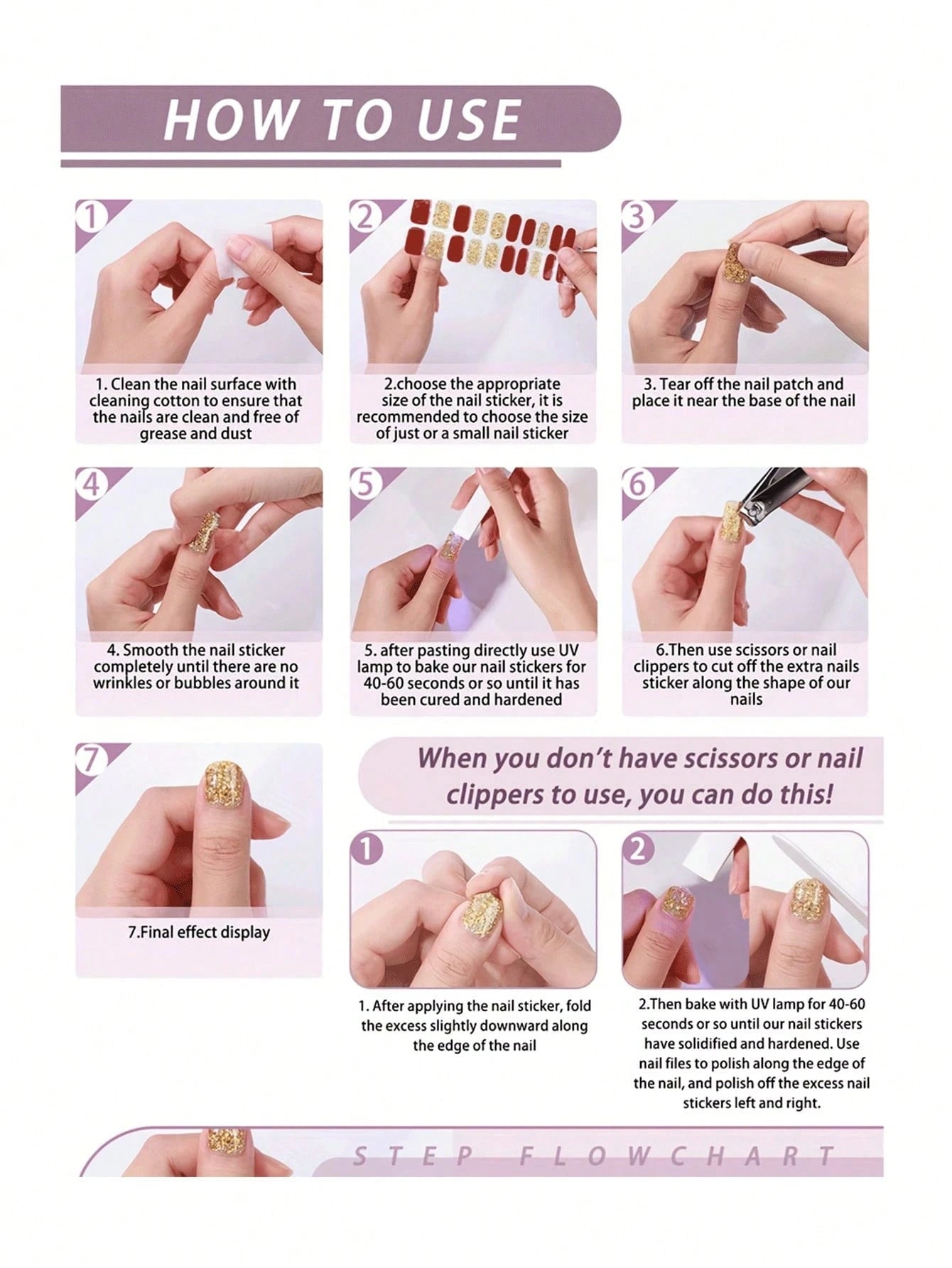 HOW TO USE

1

1. Clean the nail surface with cleaning cotton to ensure that the nails are clean and free of grease and dust

2

2.choose the appropriate size of the nail sticker, it is recommended to choose the size of just or a small nail sticker

3

3. Tear off the nail patch and place it near the base of the nail

4

4. Smooth the nail sticker completely until there are no wrinkles or bubbles around it

5

5. after pasting directly use UV lamp to bake our nail stickers for 40-60 seconds or so until it has been cured and hardened

6

6.Then use scissors or nail clippers to cut off the extra nails sticker along the shape of our nails

7

7.Final effect display

When you don't have scissors or nail clippers to use, you can do this!

1

1. After applying the nail sticker, fold the excess slightly downward along the edge of the nail

2

2.Then bake with UV lamp for 40-60 seconds or so until our nail stickers have solidified and hardened. Use nail files to polish along the edge of the nail, and polish off the excess nail stickers left and right.

STEP FLOWCHART