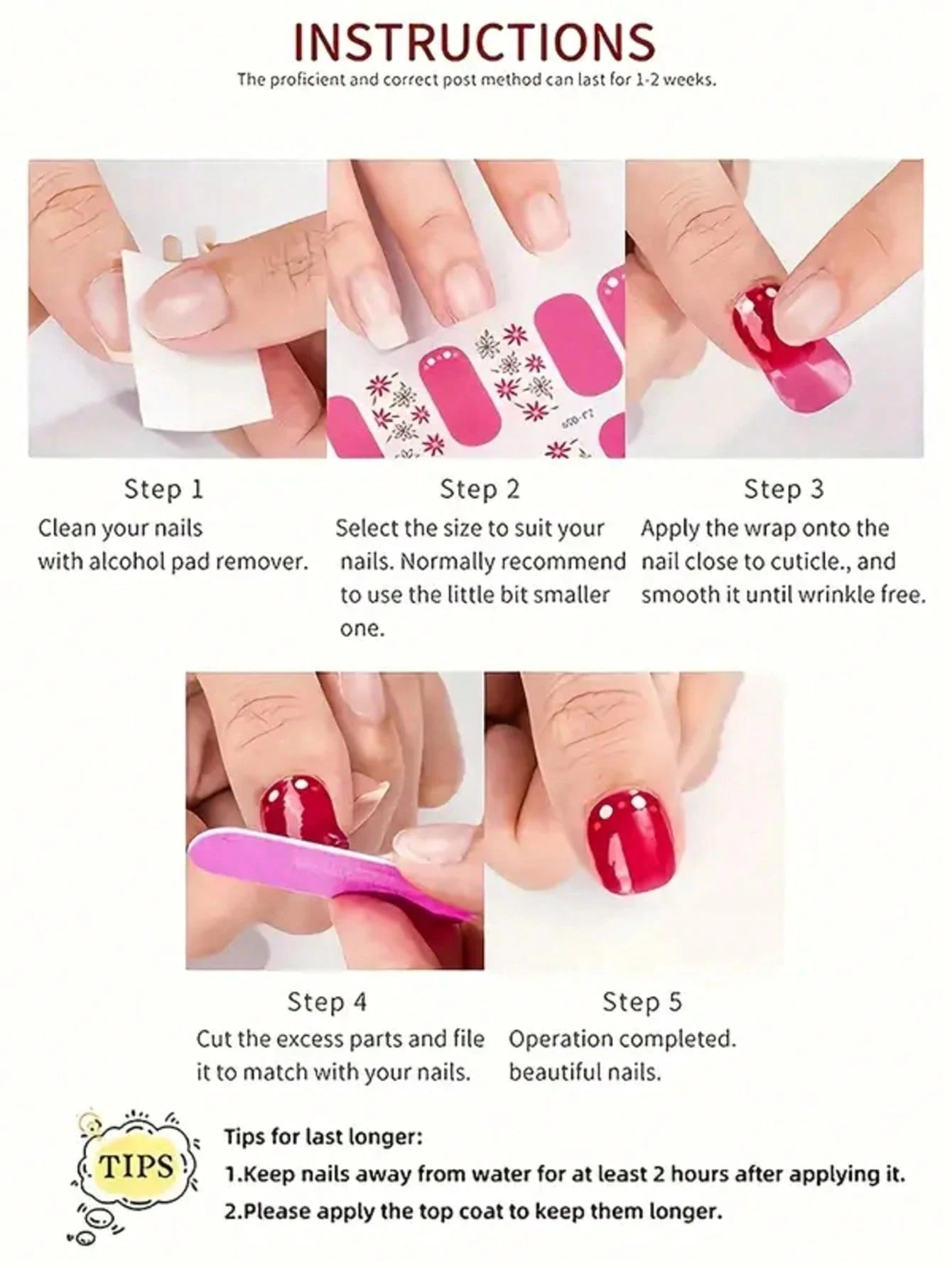 INSTRUCTIONS

The proficient and correct post method can last for 1-2 weeks.

Step 1
Clean your nails with alcohol pad remover.

Step 2
Select the size to suit your nails. Normally recommend to use the little bit smaller one.

Step 3
Apply the wrap onto the nail close to cuticle., and smooth it until wrinkle free.

Step 4
Cut the excess parts and file it to match with your nails.

Step 5
Operation completed. beautiful nails.

TIPS

Tips for last longer:
1.Keep nails away from water for at least 2 hours after applying it.
2.Please apply the top coat to keep them longer.