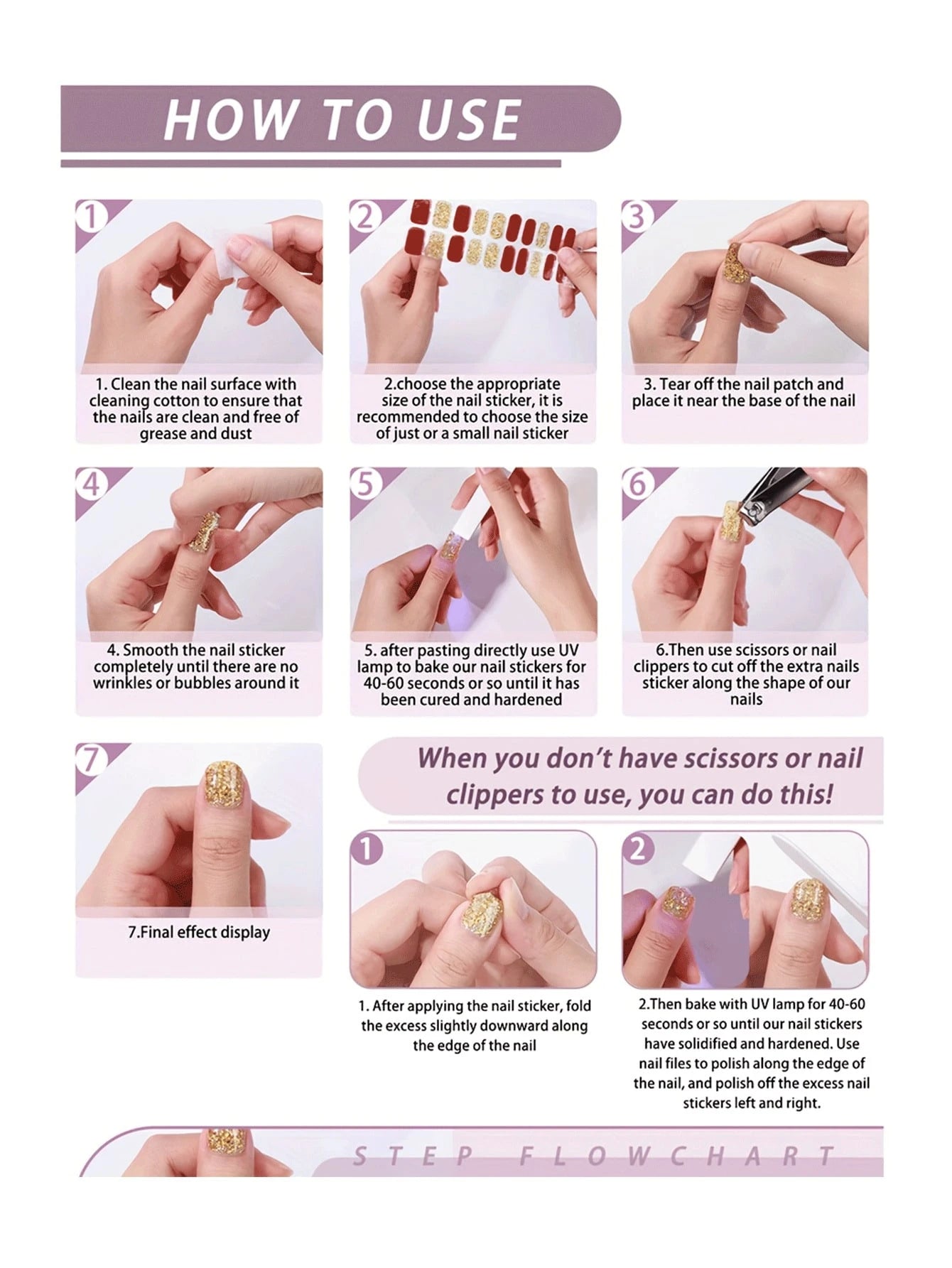 HOW TO USE

1

1. Clean the nail surface with cleaning cotton to ensure that the nails are clean and free of grease and dust

2

2.choose the appropriate size of the nail sticker, it is recommended to choose the size of just or a small nail sticker

3

3. Tear off the nail patch and place it near the base of the nail

4

4. Smooth the nail sticker completely until there are no wrinkles or bubbles around it

5

5. after pasting directly use UV lamp to bake our nail stickers for 40-60 seconds or so until it has been cured and hardened

6

6.Then use scissors or nail clippers to cut off the extra nails sticker along the shape of our nails

7

7.Final effect display

When you don't have scissors or nail clippers to use, you can do this!

1

1. After applying the nail sticker, fold the excess slightly downward along the edge of the nail

2

2.Then bake with UV lamp for 40-60 seconds or so until our nail stickers have solidified and hardened. Use nail files to polish along the edge of the nail, and polish off the excess nail stickers left and right.

STEP FLOWCHART